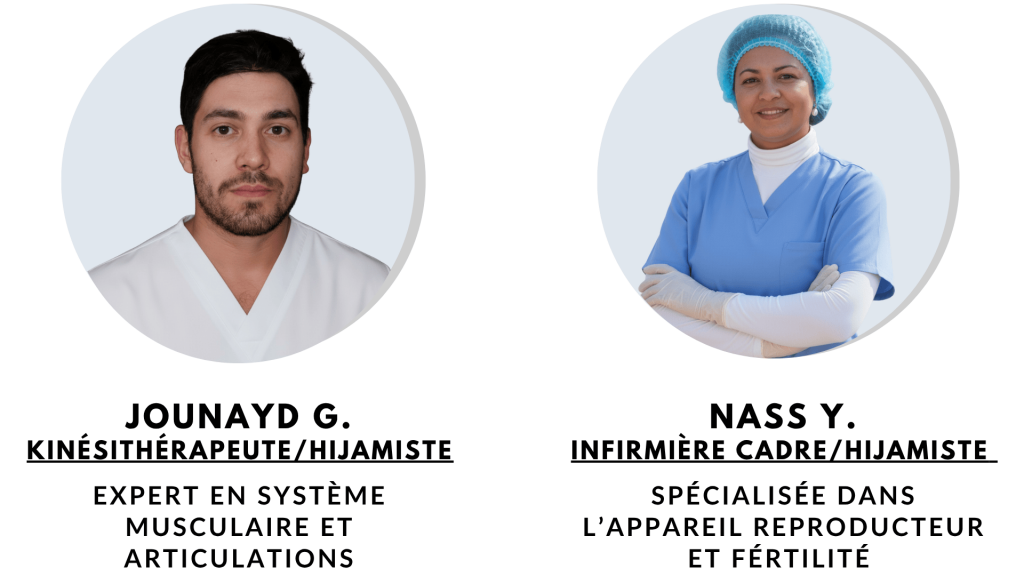 JOUNAYD G.
KINÉSITHÉRAPEUTE/HIJAMISTE

EXPERT EN SYSTÈME MUSCULAIRE ET ARTICULATIONS

NASS Y.
INFIRMIÈRE CADRE/HIJAMISTE

SPÉCIALISÉE DANS L'APPAREIL REPRODUCTEUR ET FÉRTILITÉ